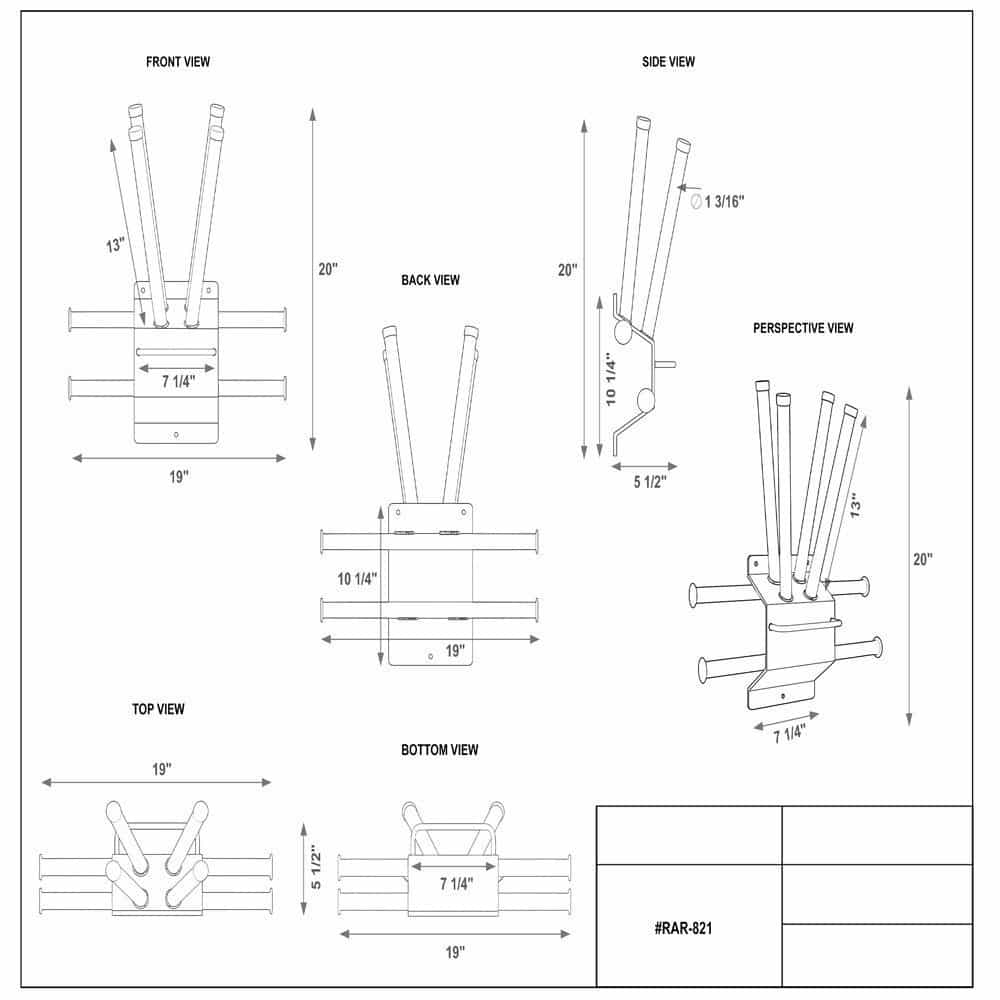 FRONT VIEW

13"

20"

7 1/4"

19"

SIDE VIEW

1 3/16"

20"

10 1/4"

5 1/2"

BACK VIEW

10 1/4"

19"

PERSPECTIVE VIEW

13"

20"

7 1/4"

TOP VIEW

19"

5 1/2"

BOTTOM VIEW

7 1/4"

19"

#RAR-821